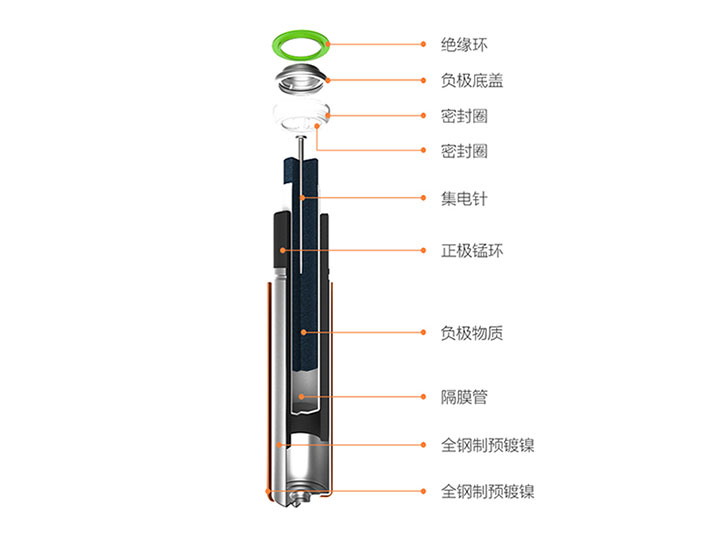 绝缘环
负极底盖
密封圈
密封圈
集电针
正极锰环
负极物质
隔膜管
全钢制预镀镍
全钢制预镀镍